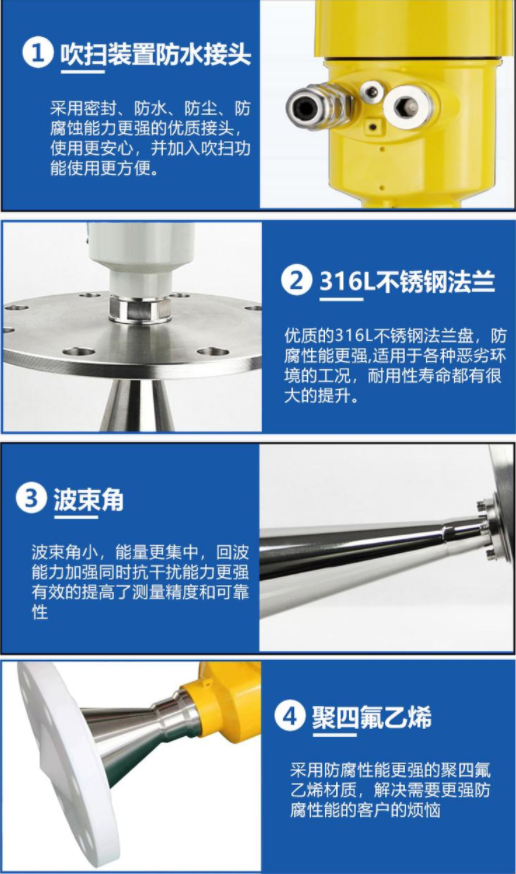 1 吹扫装置防水接头

采用密封、防水、防尘、防腐蚀能力更强的优质接头，使用更安心，并加入吹扫功能使用更方便。

2 316L不锈钢法兰

优质的316L不锈钢法兰盘，防腐性能更强,适用于各种恶劣环境的工况，耐用性寿命都有很大的提升。

3 波束角

波束角小，能量更集中，回波能力加强同时抗干扰能力更强有效的提高了测量精度和可靠性

4 聚四氟乙烯

采用防腐性能更强的聚四氟乙烯材质，解决需要更强防腐性能的客户的烦恼